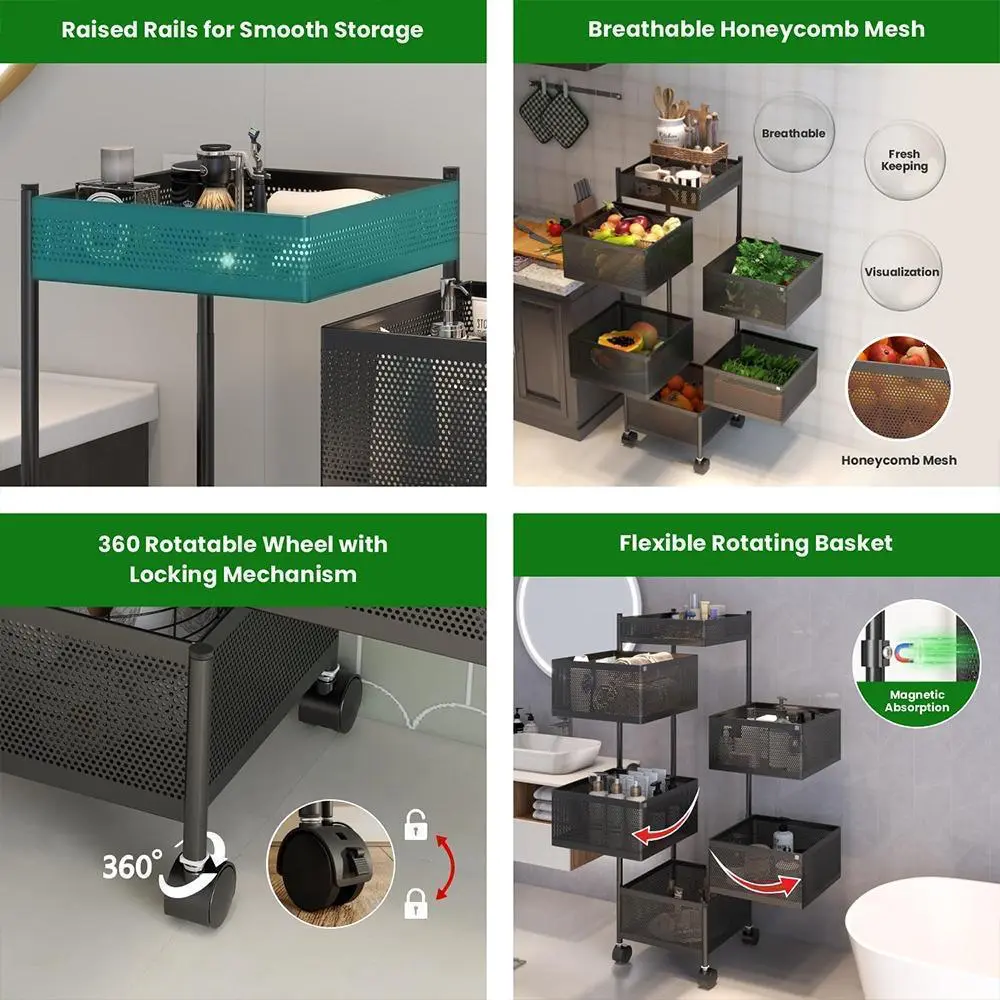 Raised Rails for Smooth Storage

Breathable Honeycomb Mesh

Breathable

Fresh Keeping

Visualization

Honeycomb Mesh

360 Rotatable Wheel with Locking Mechanism

360°

Flexible Rotating Basket

Magnetic Absorption